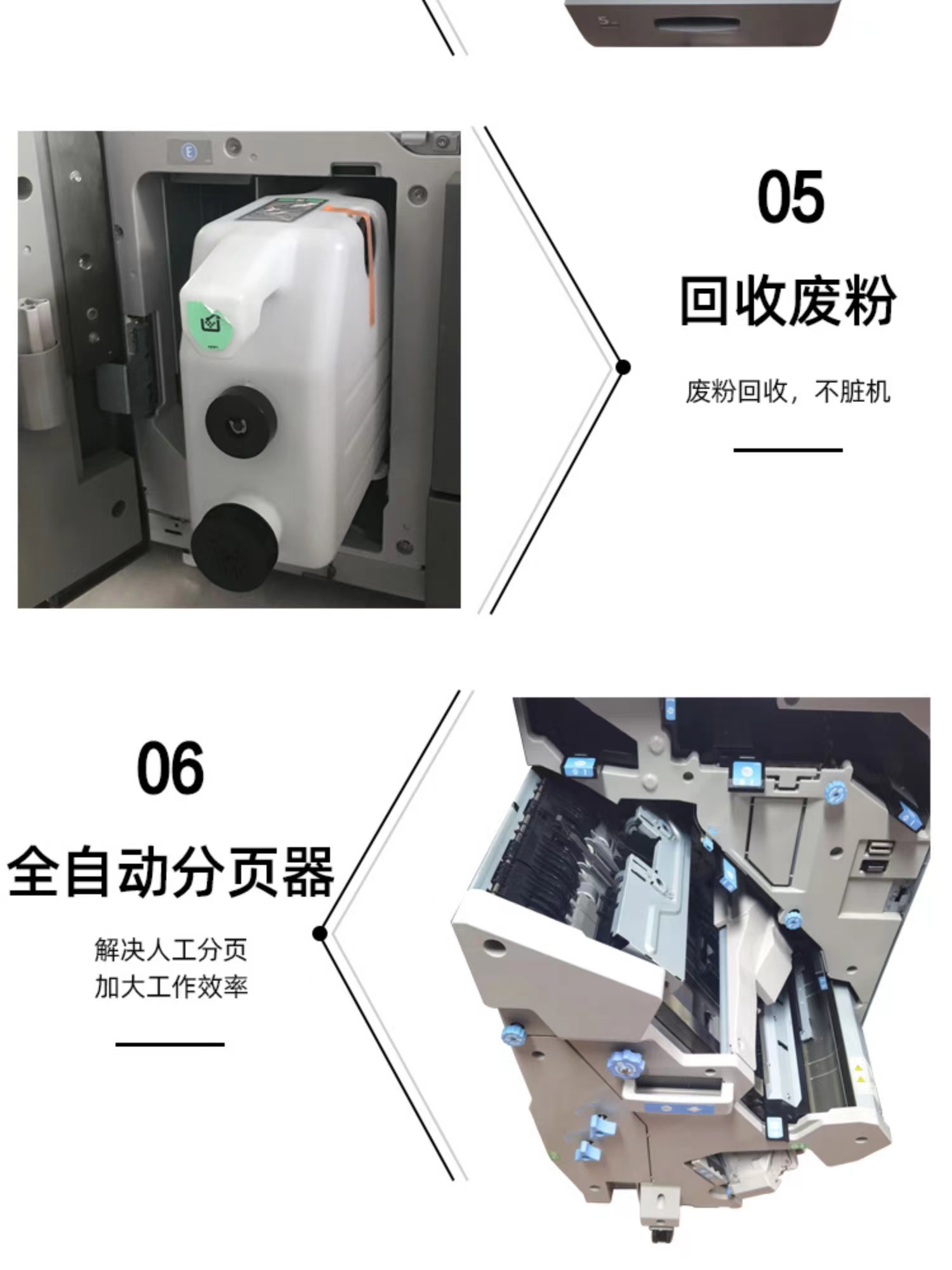 05

回收废粉

废粉回收，不脏机

06

全自动分页器

解决人工分页
加大工作效率